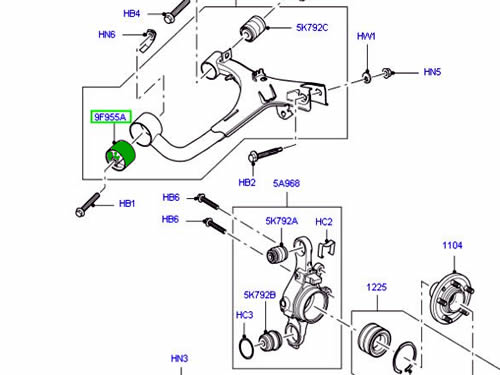 HB4
HN6
5K792C
HW1
HN5
9F955A
HB2
5A968
HB1
HB6
HB6
5K792A
HC2
1104
5K792B
1225
HC3
HN3